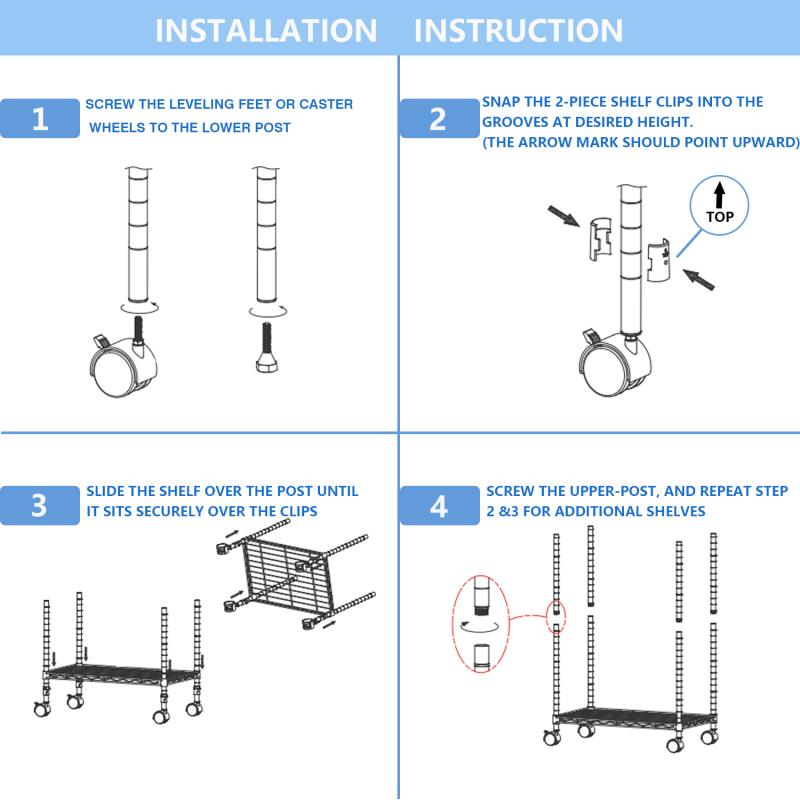 INSTALLATION INSTRUCTION

1
SCREW THE LEVELING FEET OR CASTER WHEELS TO THE LOWER POST

2
SNAP THE 2-PIECE SHELF CLIPS INTO THE GROOVES AT DESIRED HEIGHT.
(THE ARROW MARK SHOULD POINT UPWARD)

TOP

3
SLIDE THE SHELF OVER THE POST UNTIL IT SITS SECURELY OVER THE CLIPS

4
SCREW THE UPPER-POST, AND REPEAT STEP 2 &3 FOR ADDITIONAL SHELVES