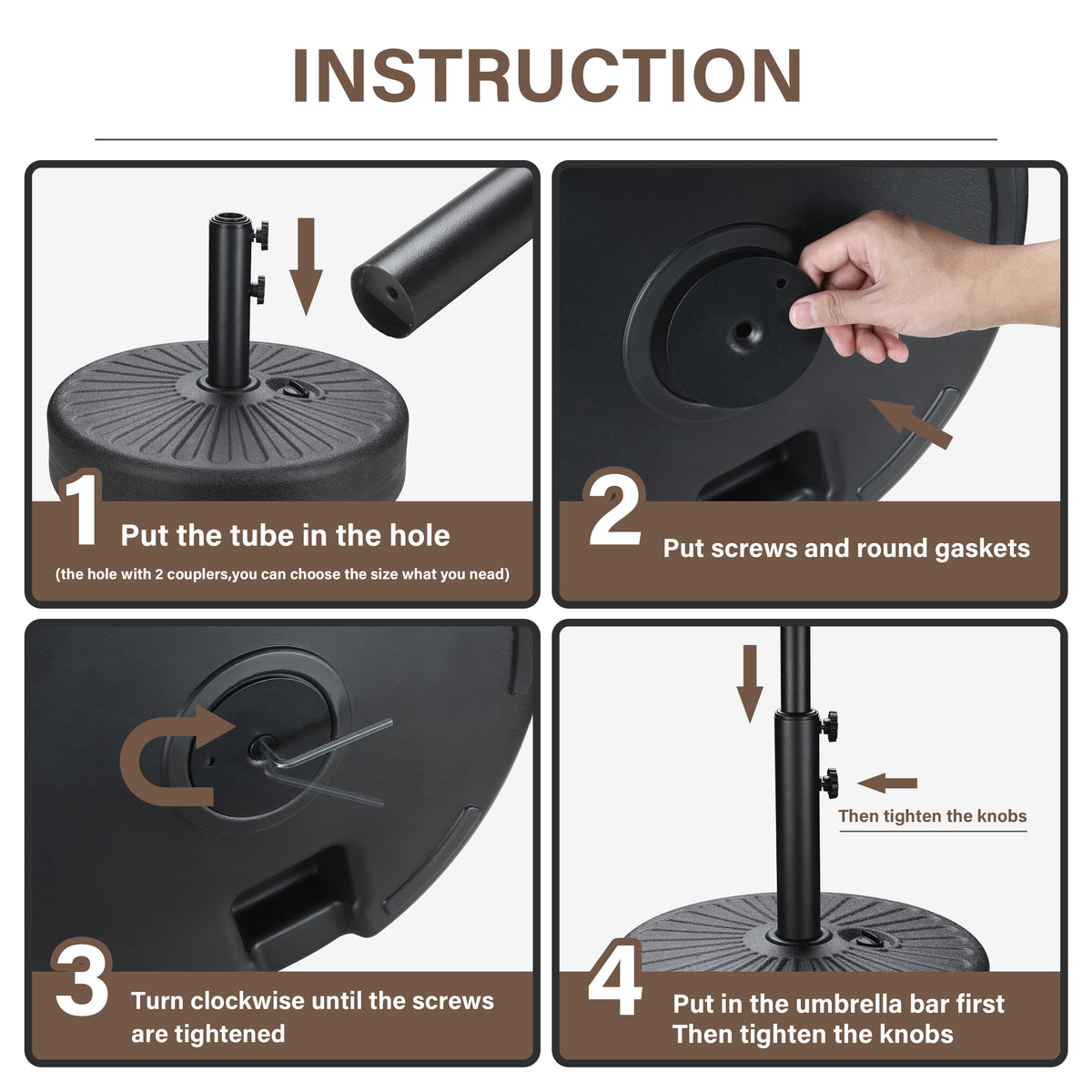 INSTRUCTION

1 Put the tube in the hole
(the hole with 2 couplers,you can choose the size what you nead)

2 Put screws and round gaskets

3 Turn clockwise until the screws are tightened

Then tighten the knobs

4 Put in the umbrella bar first
Then tighten the knobs