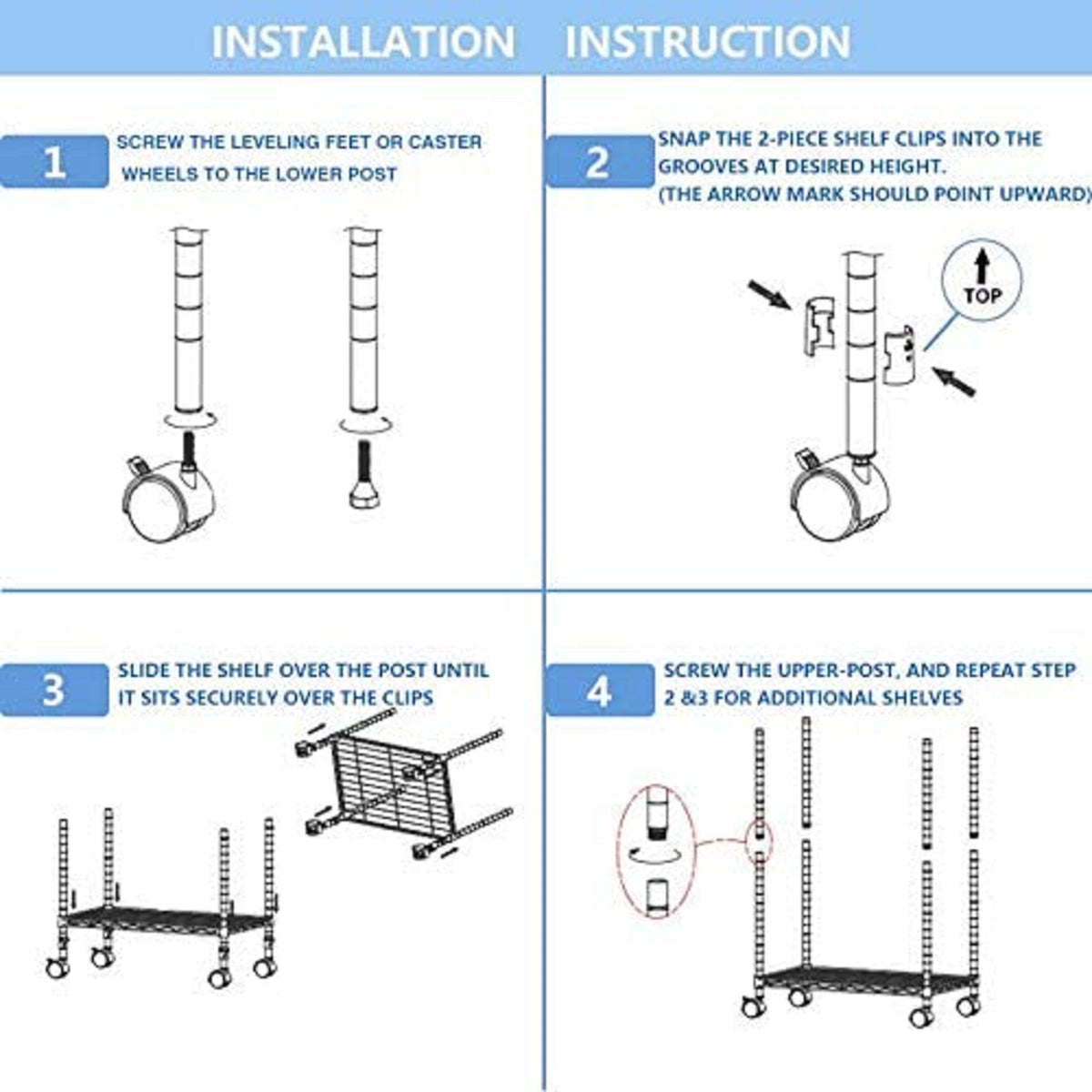 INSTALLATION INSTRUCTION

1
SCREW THE LEVELING FEET OR CASTER WHEELS TO THE LOWER POST

2
SNAP THE 2-PIECE SHELF CLIPS INTO THE GROOVES AT DESIRED HEIGHT.
(THE ARROW MARK SHOULD POINT UPWARD)

TOP

3
SLIDE THE SHELF OVER THE POST UNTIL IT SITS SECURELY OVER THE CLIPS

4
SCREW THE UPPER-POST, AND REPEAT STEP 2 &3 FOR ADDITIONAL SHELVES