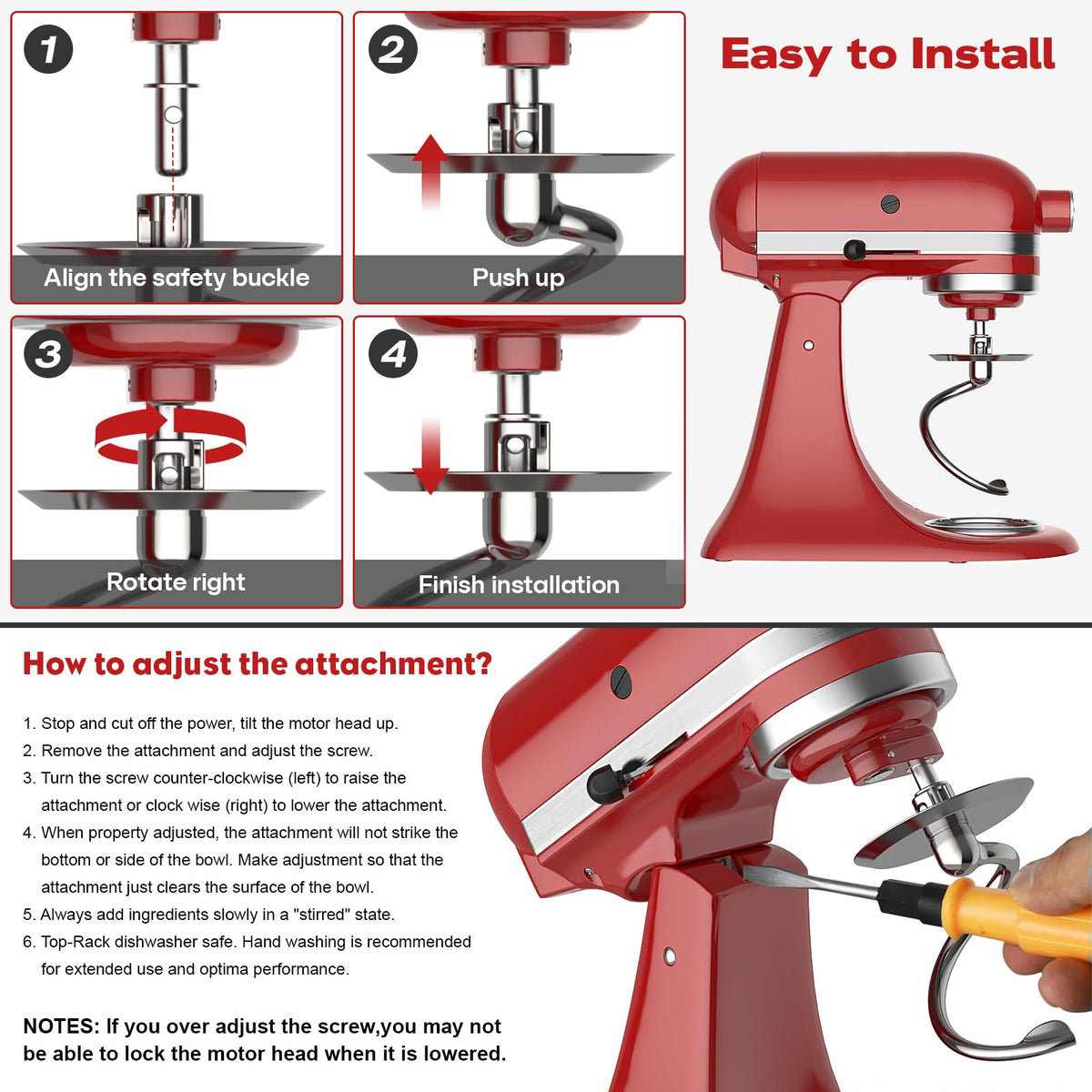 1

Align the safety buckle

2

Push up

Easy to Install

3

Rotate right

4

Finish installation

How to adjust the attachment?

1. Stop and cut off the power, tilt the motor head up.
2. Remove the attachment and adjust the screw.
3. Turn the screw counter-clockwise (left) to raise the attachment or clock wise (right) to lower the attachment.
4. When property adjusted, the attachment will not strike the bottom or side of the bowl. Make adjustment so that the attachment just clears the surface of the bowl.
5. Always add ingredients slowly in a "stirred" state.
6. Top-Rack dishwasher safe. Hand washing is recommended for extended use and optima performance.

NOTES: If you over adjust the screw,you may not be able to lock the motor head when it is lowered.