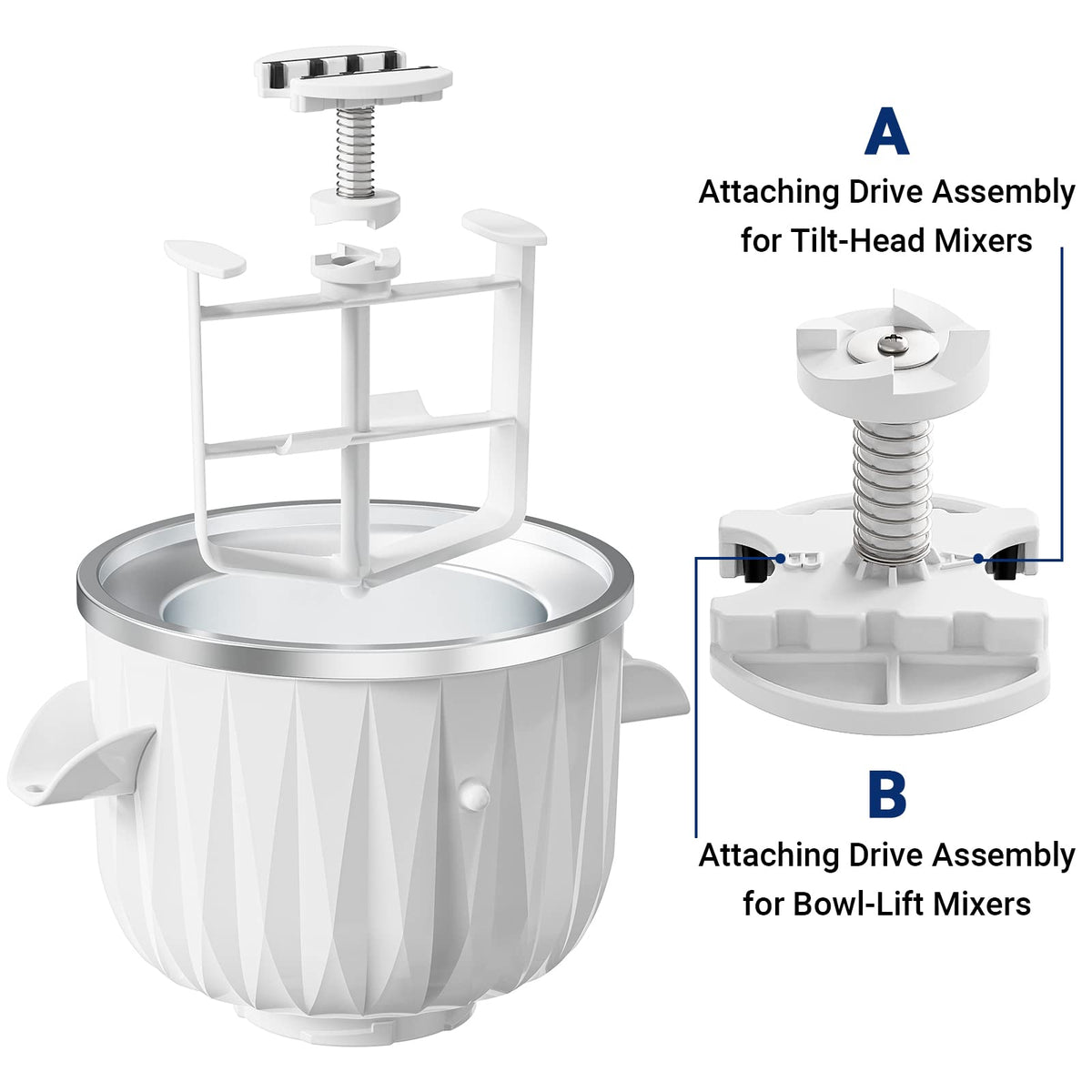 A
Attaching Drive Assembly for Tilt-Head Mixers

B
Attaching Drive Assembly for Bowl-Lift Mixers