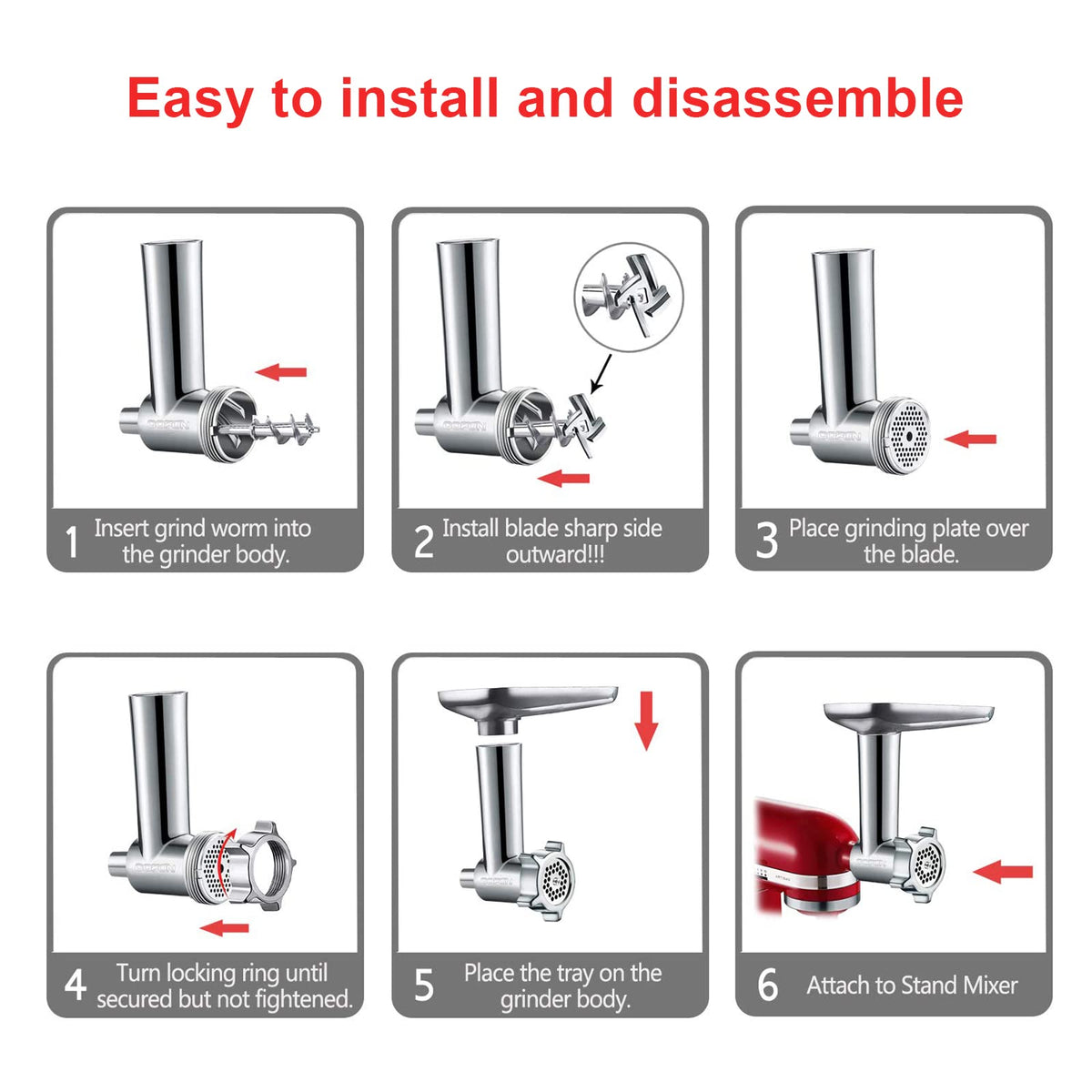 Easy to install and disassemble

1 Insert grind worm into the grinder body.

2 Install blade sharp side outward!!!

3 Place grinding plate over the blade.

4 Turn locking ring until secured but not fightened.

5 Place the tray on the grinder body.

6 Attach to Stand Mixer